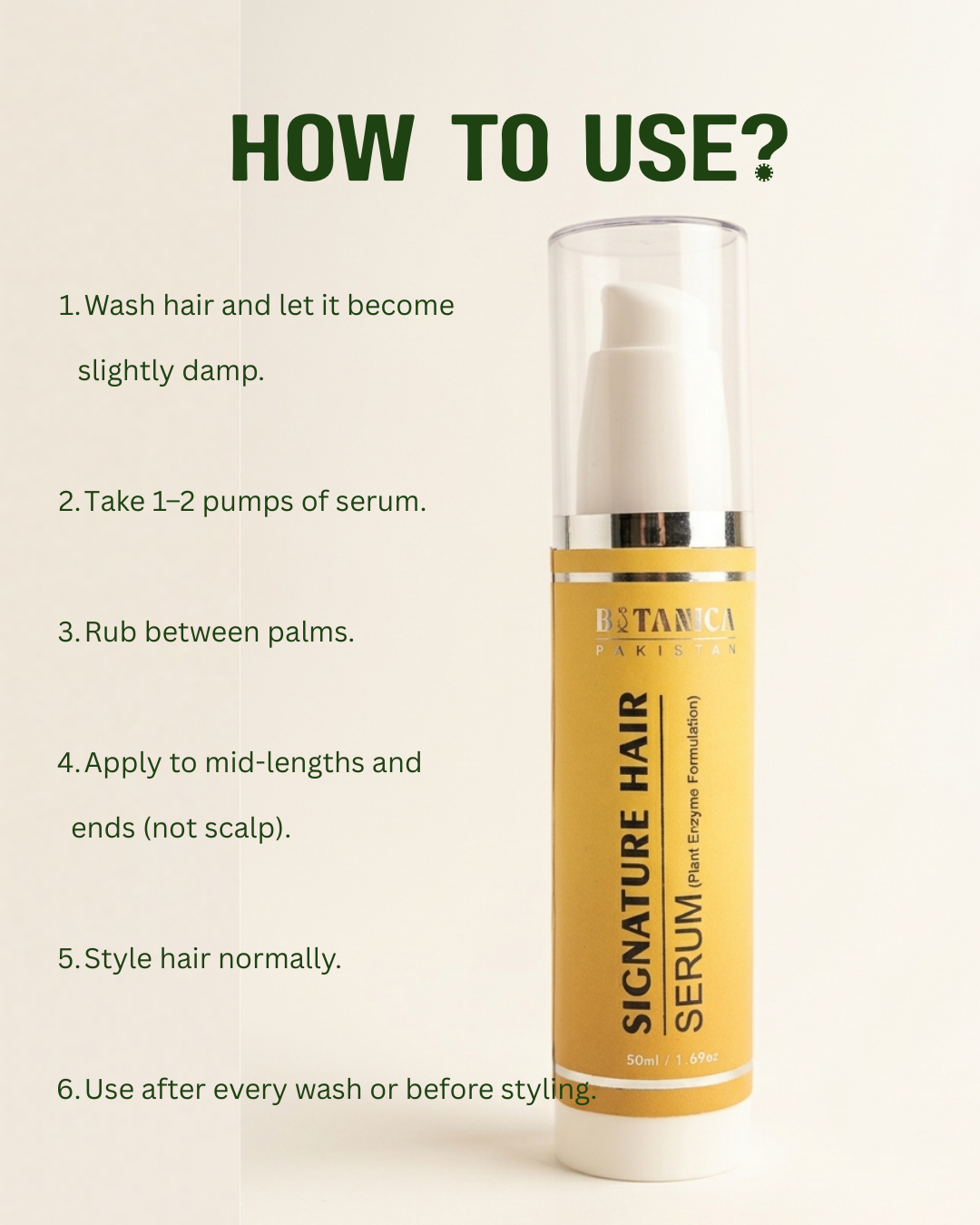 HOW TO USE?

1. Wash hair and let it become slightly damp.

2. Take 1–2 pumps of serum.

3. Rub between palms.

4. Apply to mid-lengths and ends (not scalp).

5. Style hair normally.

6. Use after every wash or before styling.

BOTANICA
PAKISTAN

SIGNATURE HAIR
SERUM (Plant Enzyme Formulation)

50ml / 1.69oz